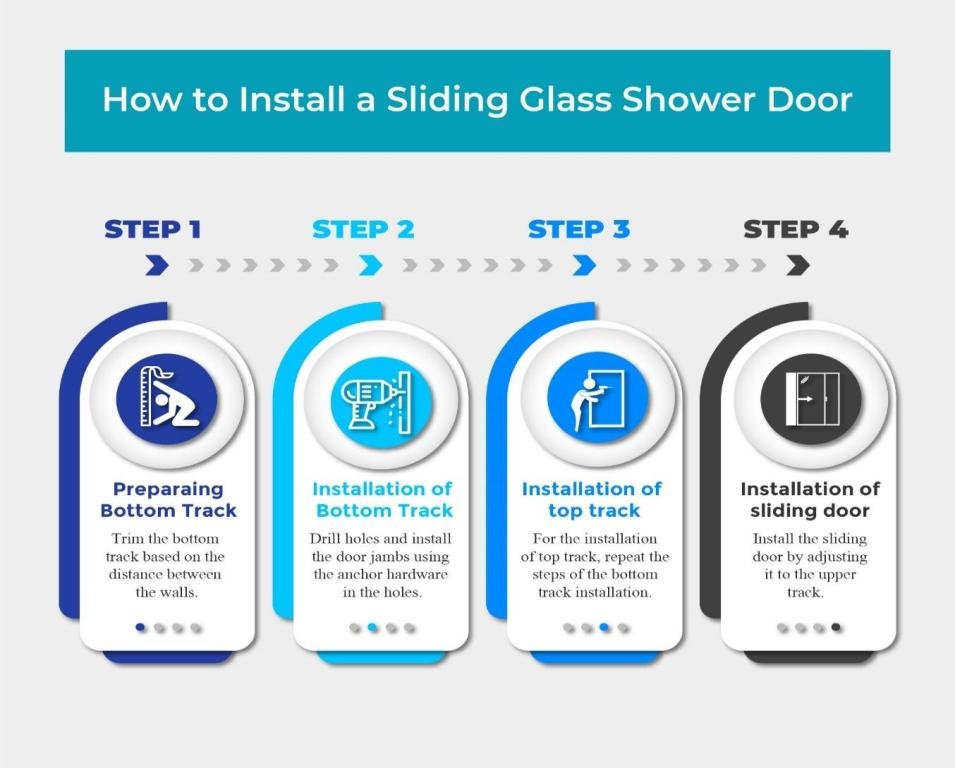 How to Install a Sliding Glass Shower Door

STEP 1

Preparaing Bottom Track

Trim the bottom track based on the distance between the walls.

STEP 2

Installation of Bottom Track

Drill holes and install the door jambs using the anchor hardware in the holes.

STEP 3

Installation of top track

For the installation of top track, repeat the steps of the bottom track installation.

STEP 4

Installation of sliding door

Install the sliding door by adjusting it to the upper track.